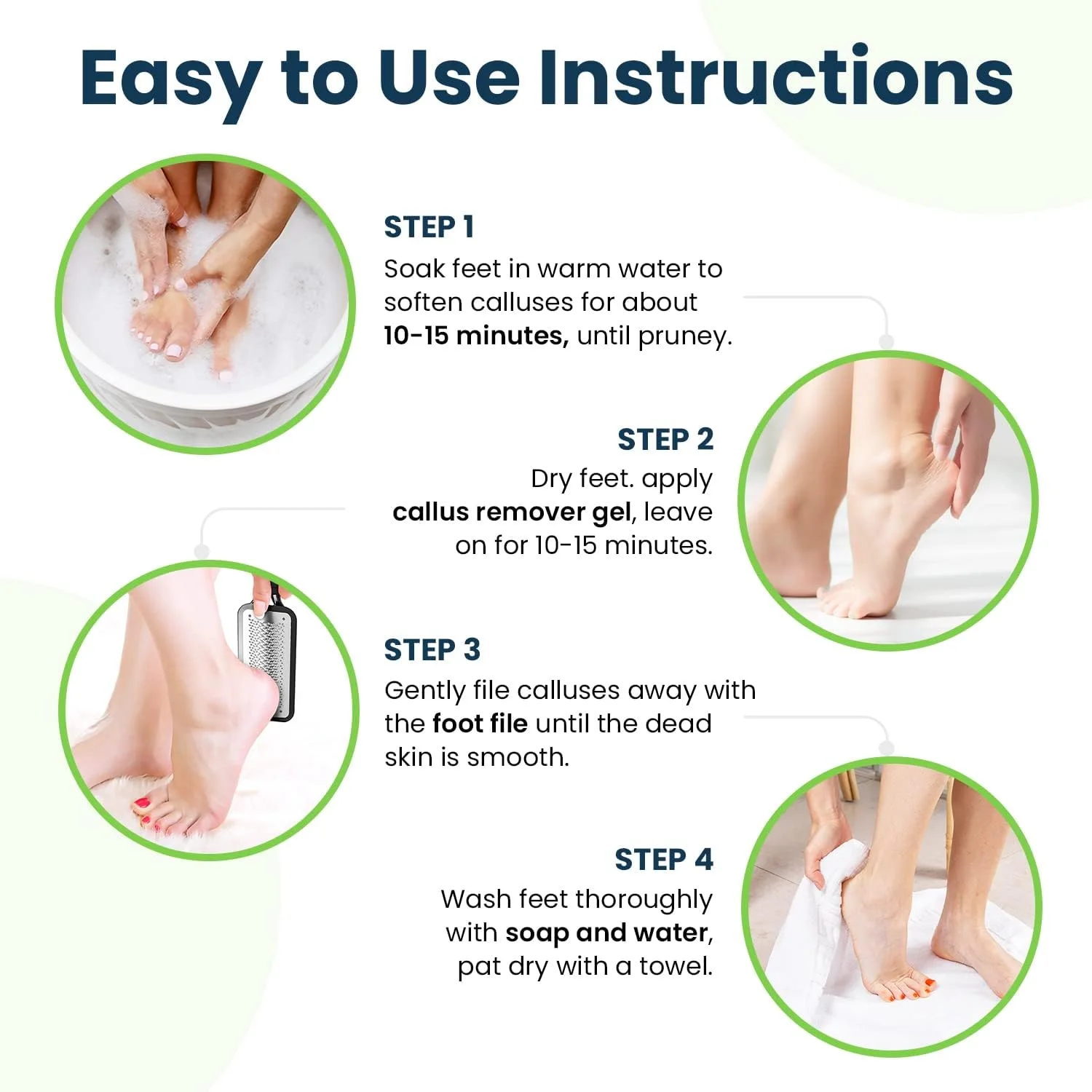 Easy to Use Instructions

STEP 1
Soak feet in warm water to soften calluses for about 10-15 minutes, until pruney.

STEP 2
Dry feet. apply callus remover gel, leave on for 10-15 minutes.

STEP 3
Gently file calluses away with the foot file until the dead skin is smooth.

STEP 4
Wash feet thoroughly with soap and water, pat dry with a towel.