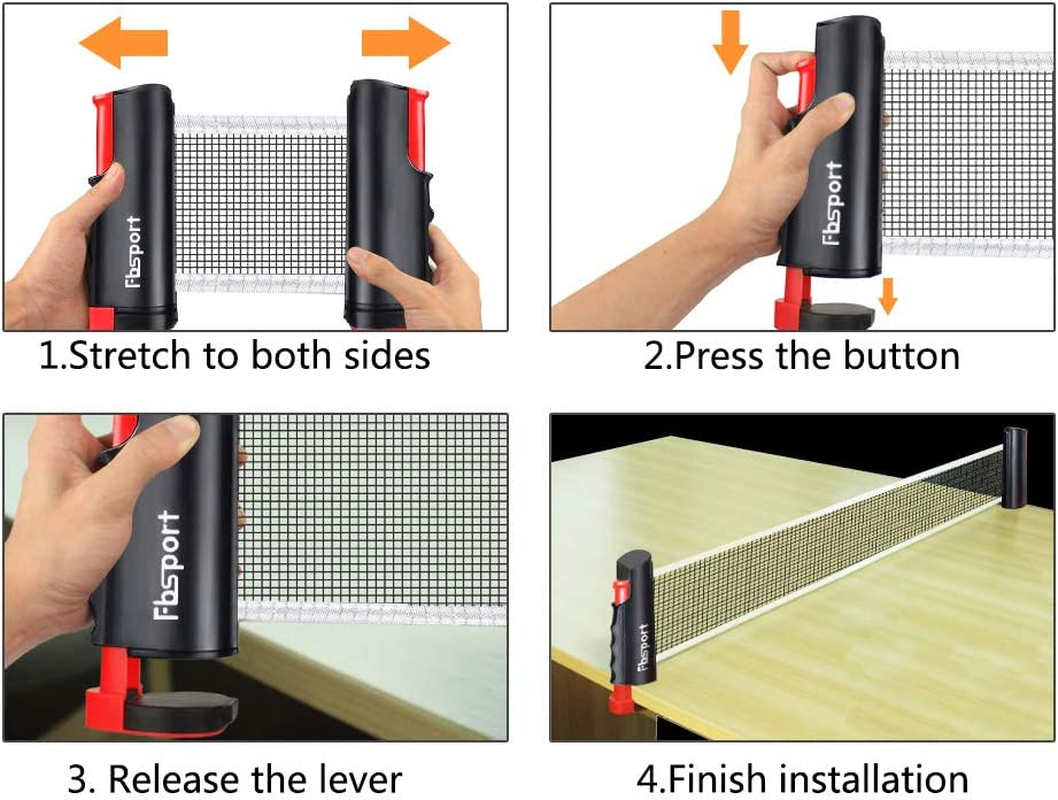 Fbsport

1.Stretch to both sides

Fbsport

2.Press the button

Fbsport

3. Release the lever

Fbsport

4.Finish installation