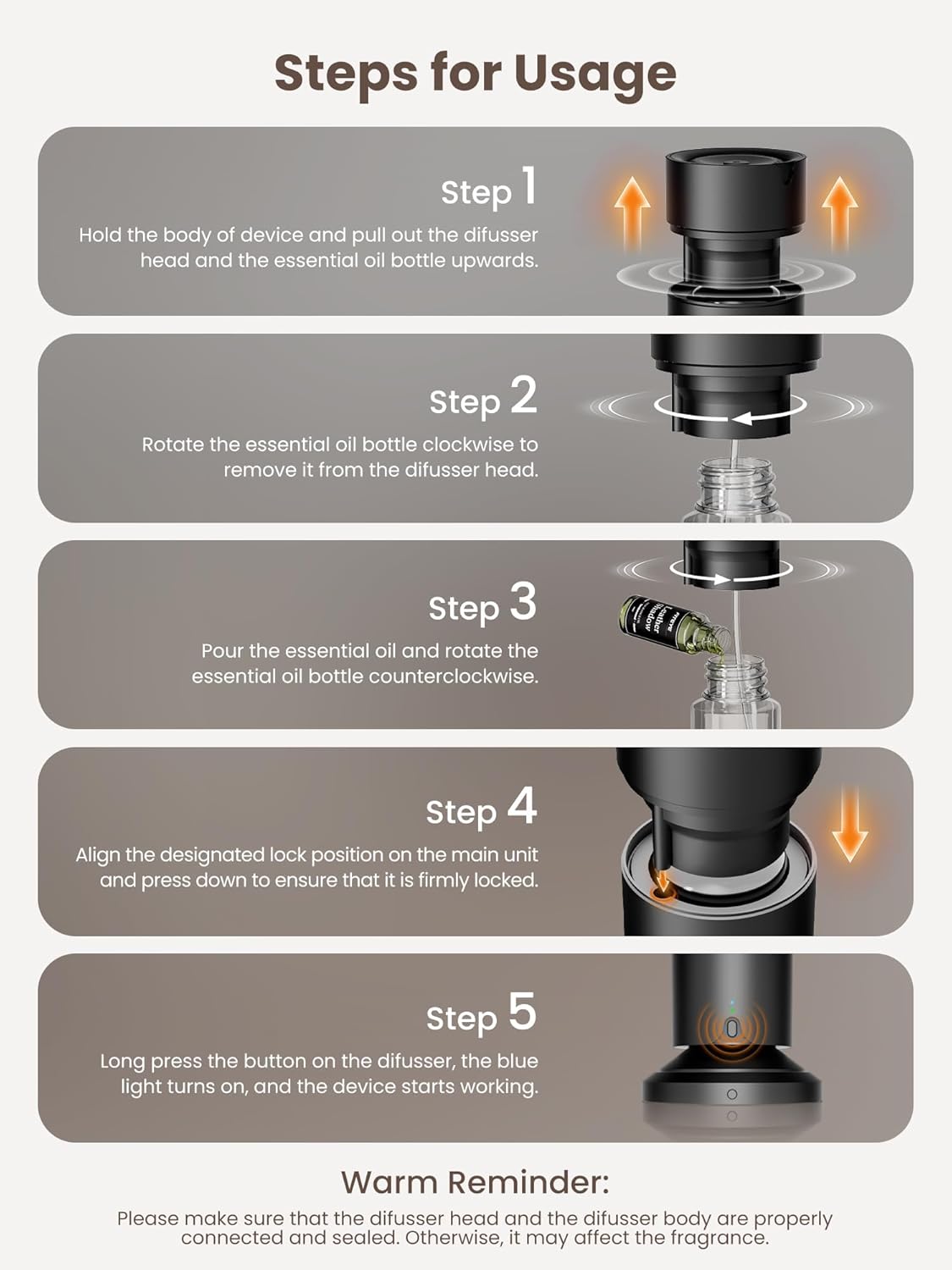 Steps for Usage

Step 1

Hold the body of device and pull out the difusser head and the essential oil bottle upwards.

Step 2

Rotate the essential oil bottle clockwise to remove it from the difusser head.

Step 3

Pour the essential oil and rotate the essential oil bottle counterclockwise.

Leather Shadow

Step 4

Align the designated lock position on the main unit and press down to ensure that it is firmly locked.

Step 5

Long press the button on the difusser, the blue light turns on, and the device starts working.

Warm Reminder:

Please make sure that the difusser head and the difusser body are properly connected and sealed. Otherwise, it may affect the fragrance.