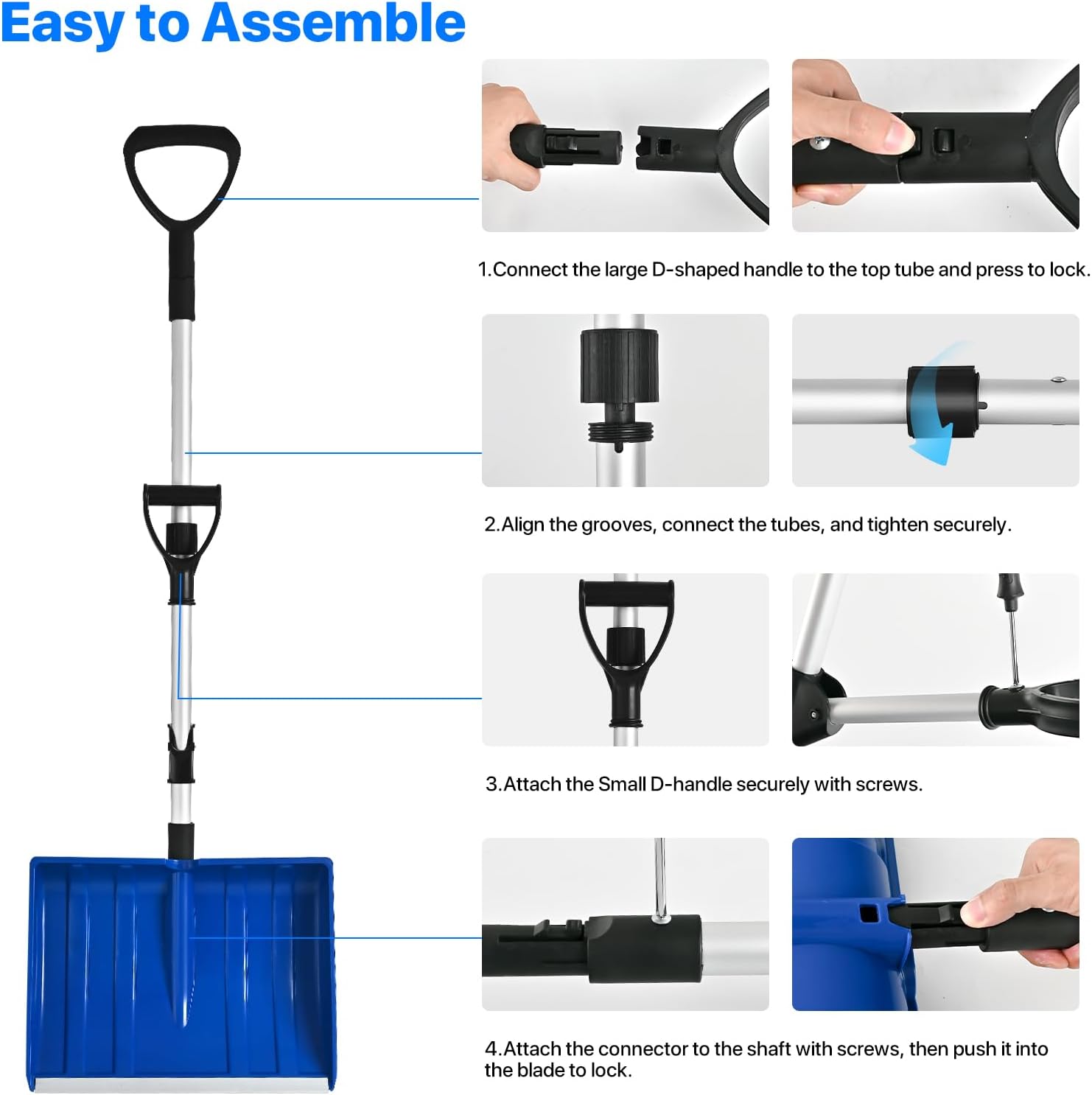 Easy to Assemble

1.Connect the large D-shaped handle to the top tube and press to lock.

2.Align the grooves, connect the tubes, and tighten securely.

3.Attach the Small D-handle securely with screws.

4.Attach the connector to the shaft with screws, then push it into the blade to lock.